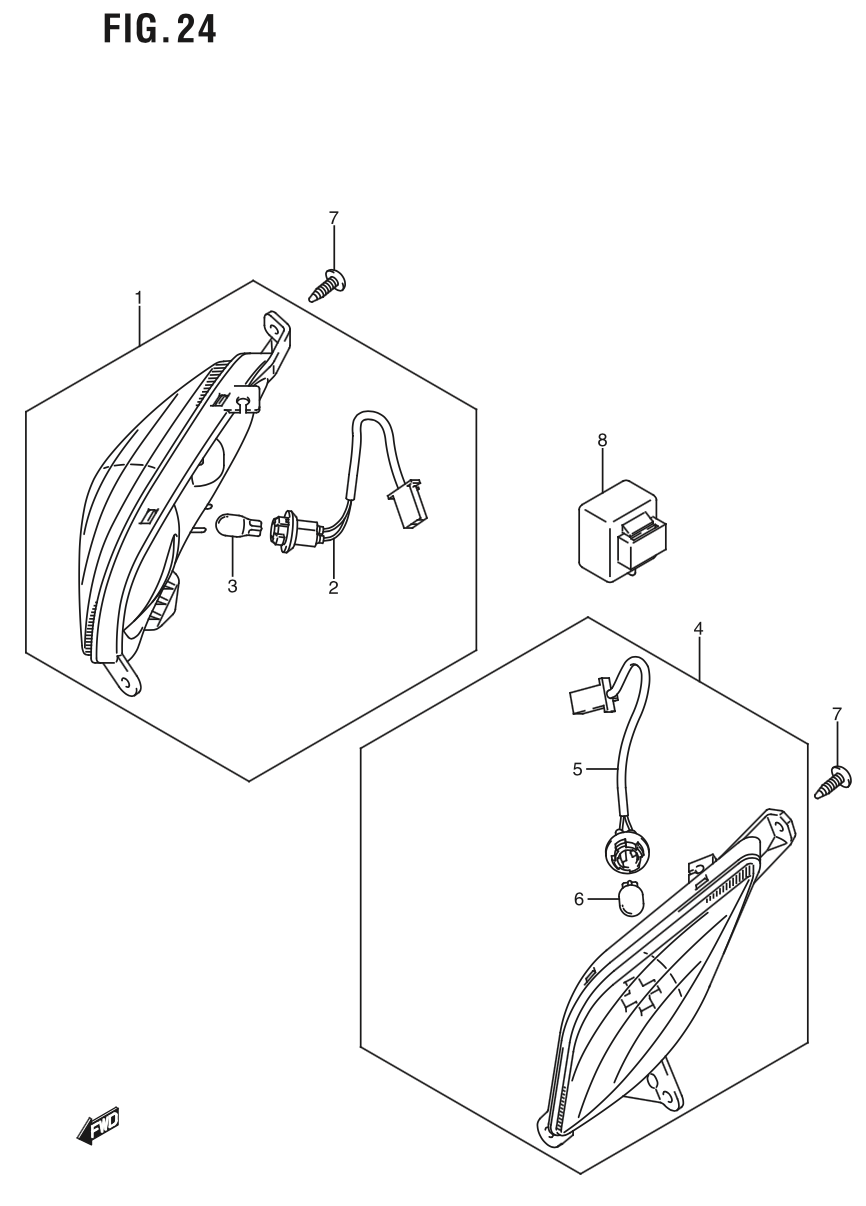 FIG. 24

7

1

8

3

2

4

7

5

6

FWD